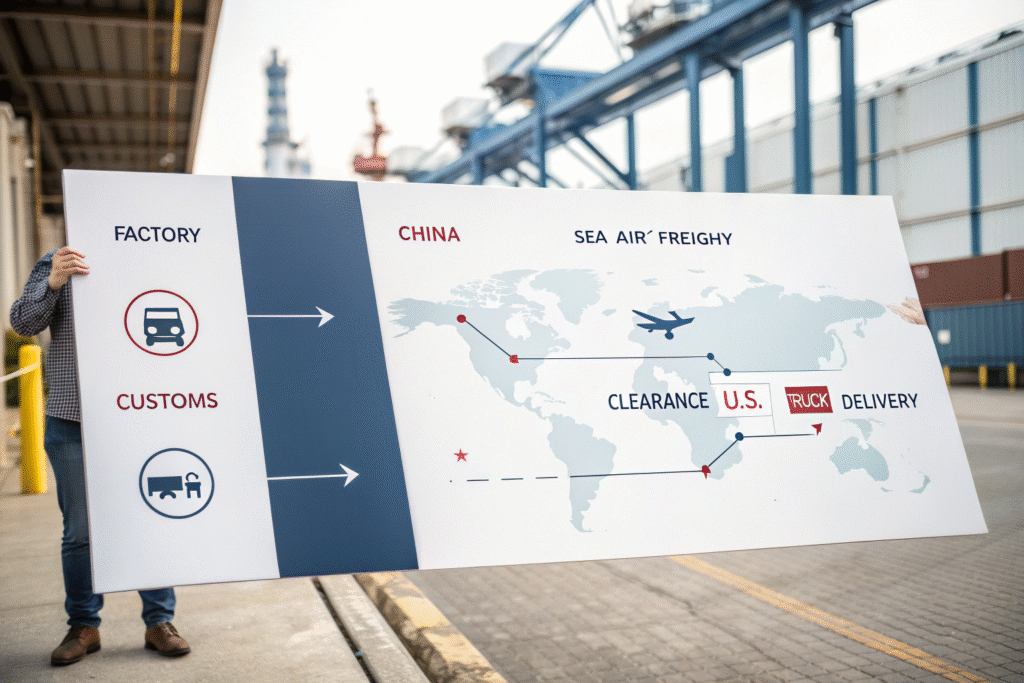 FACTORY

CUSTOMS

CHINA

SEA AIR´ FREIGHY

CLEARANCE U.S. TRUCK DELIVERY