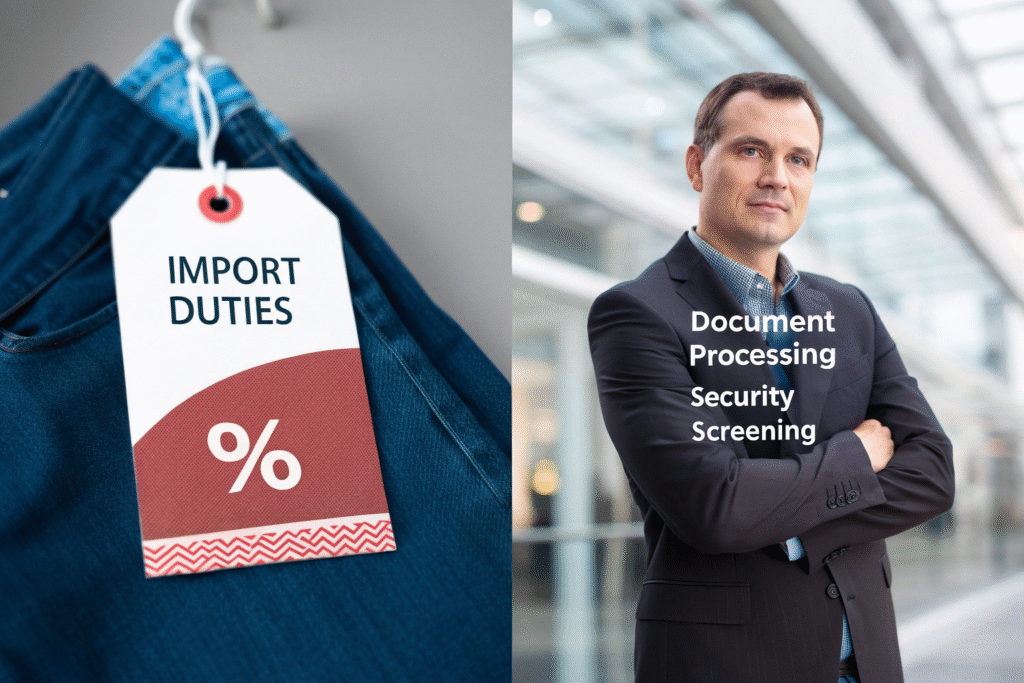 IMPORT DUTIES

%

Document Processing

Security Screening