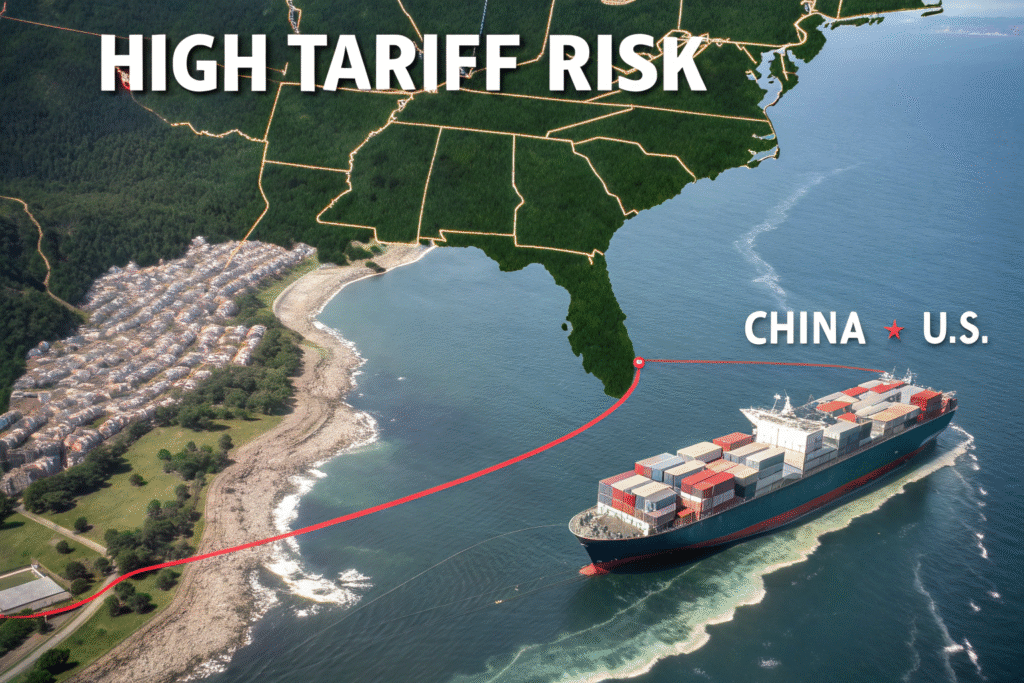 HIGH TARIFF RISK

CHINA ★ U.S.