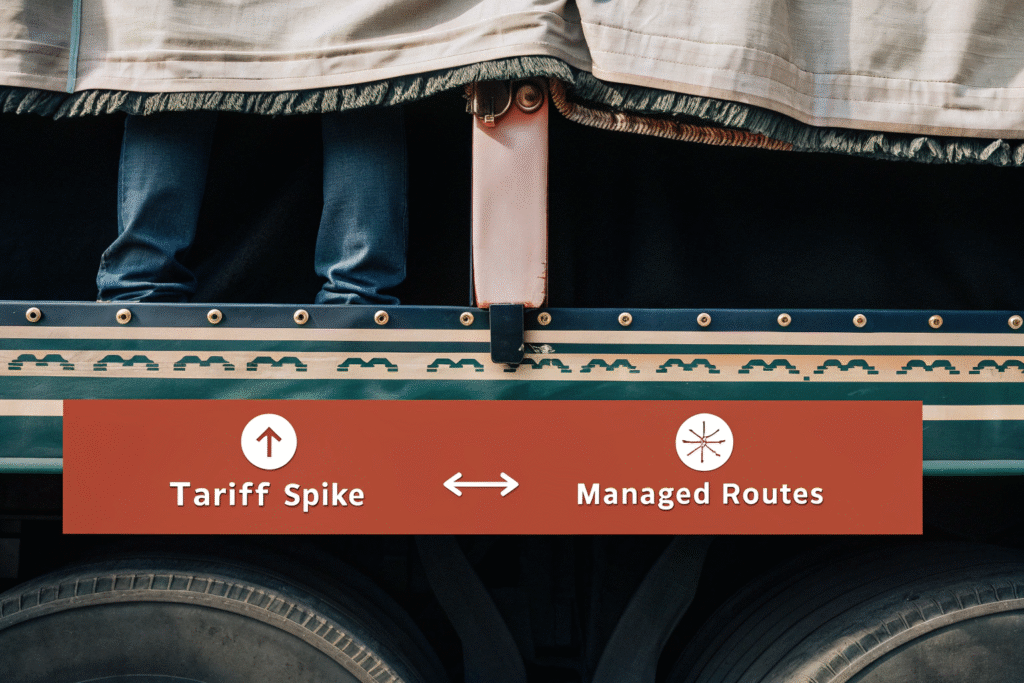 Tariff Spike
Managed Routes