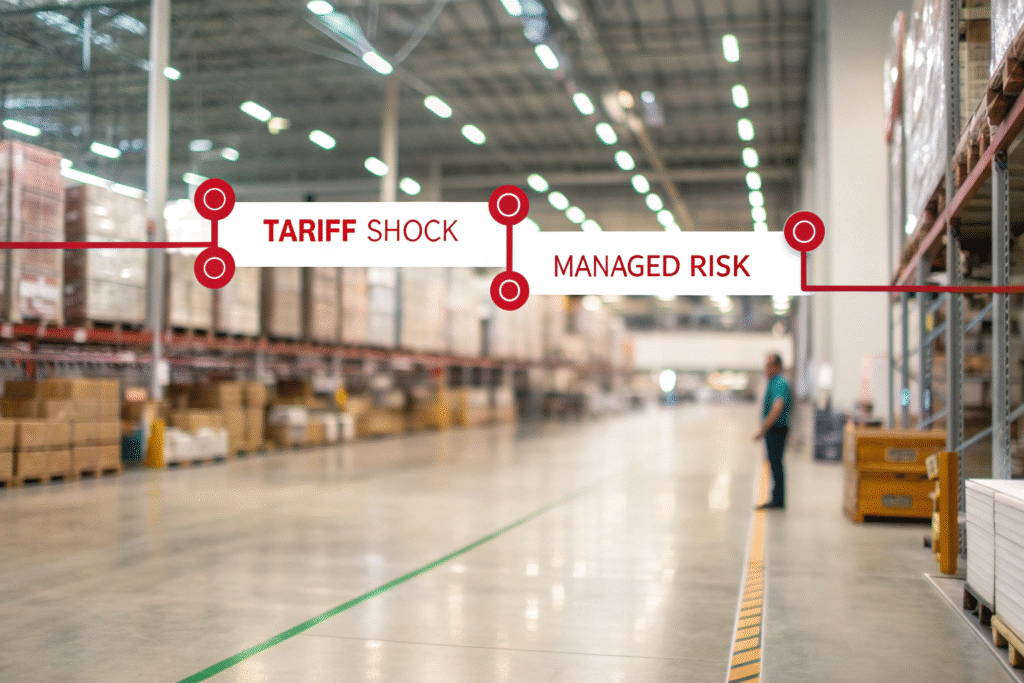 TARIFF SHOCK

MANAGED RISK