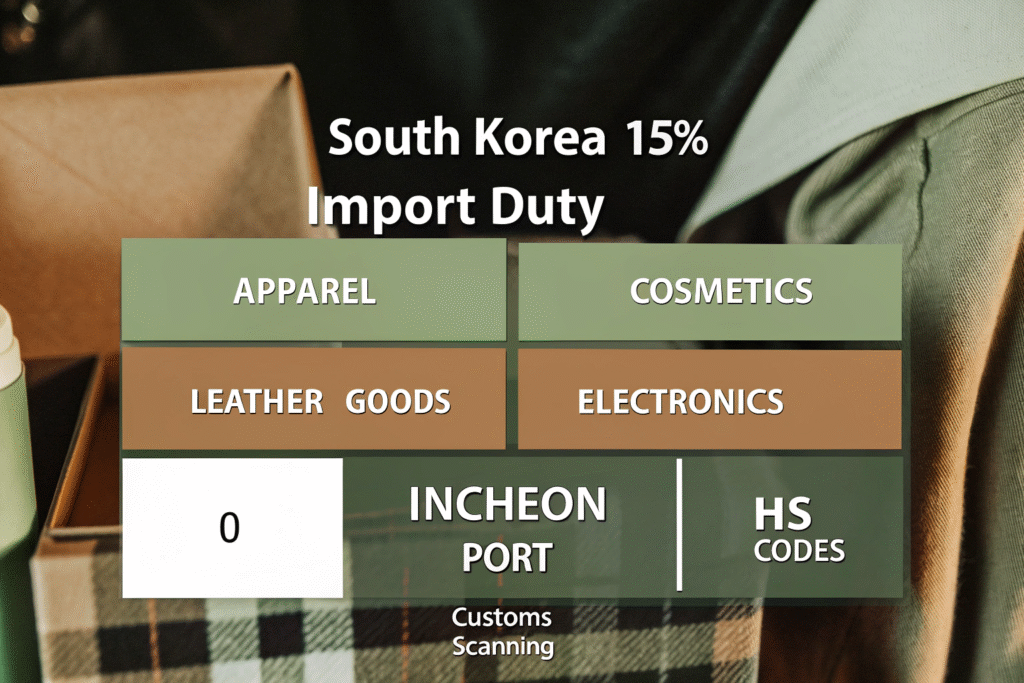 South Korea 15%
Import Duty

APPAREL

COSMETICS

LEATHER GOODS

ELECTRONICS

0

INCHEON PORT

HS CODES

Customs Scanning