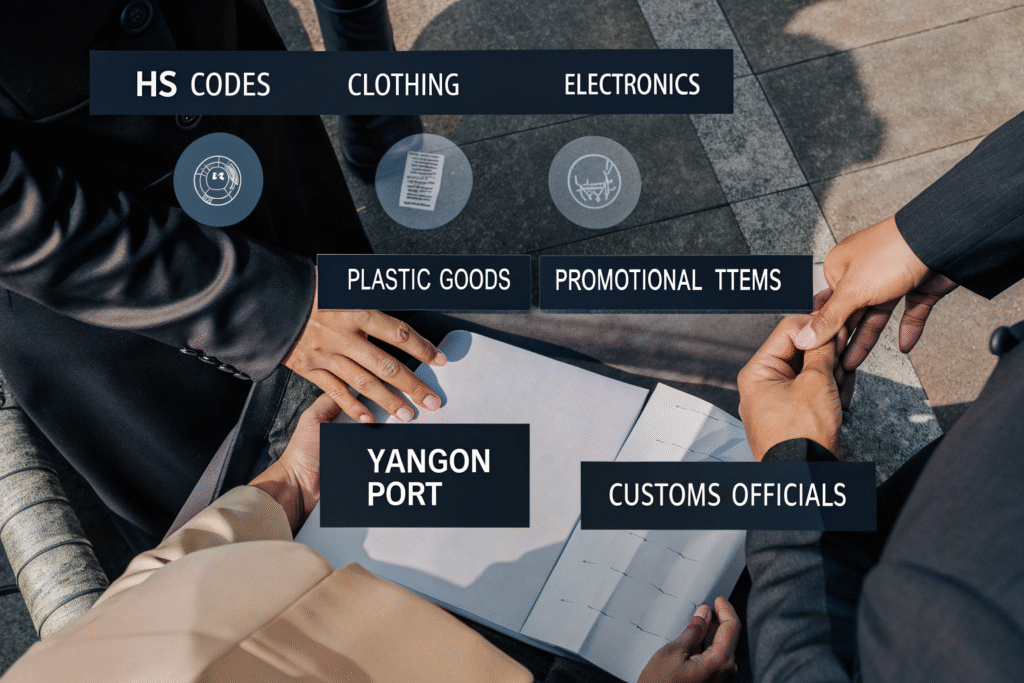 HS CODES CLOTHING ELECTRONICS

PLASTIC GOODS

PROMOTIONAL TTEMS

YANGON PORT

CUSTOMS OFFICIALS