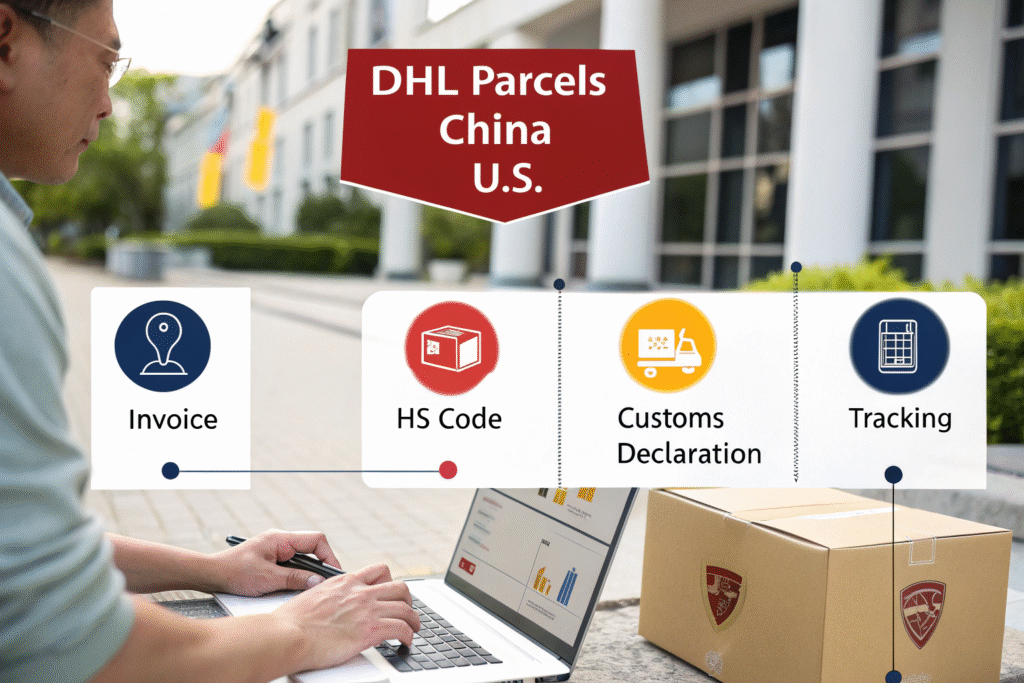 DHL Parcels China U.S.

Invoice

HS Code

Customs Declaration

Tracking