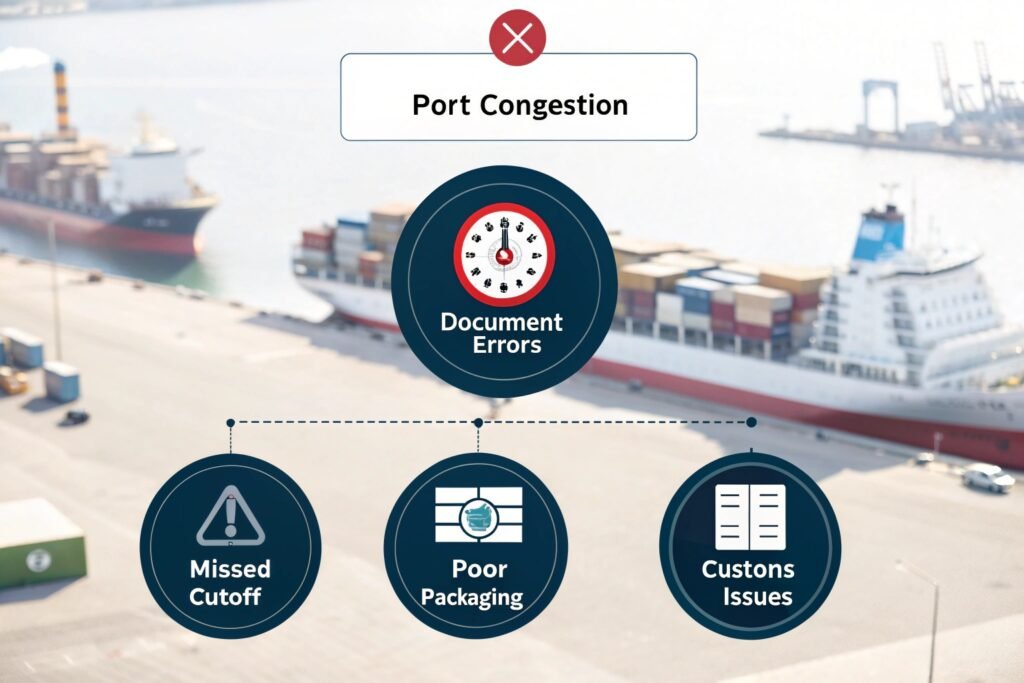 Port Congestion

Document Errors

Missed Cutoff

Poor Packaging

Custons Issues