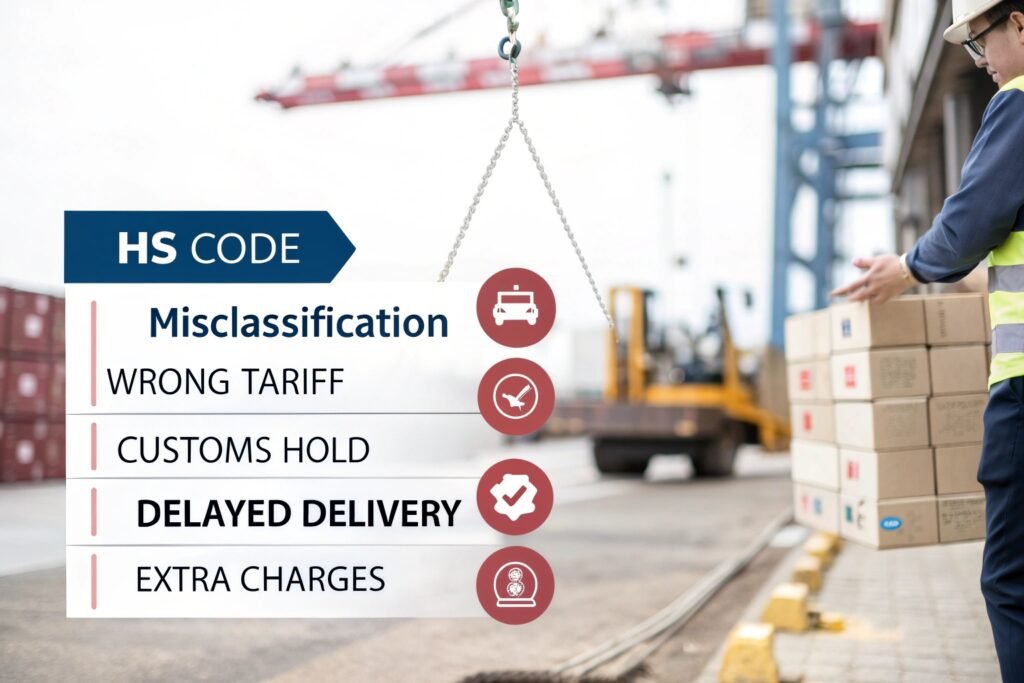 HS CODE

Misclassification

WRONG TARIFF

CUSTOMS HOLD

DELAYED DELIVERY

EXTRA CHARGES