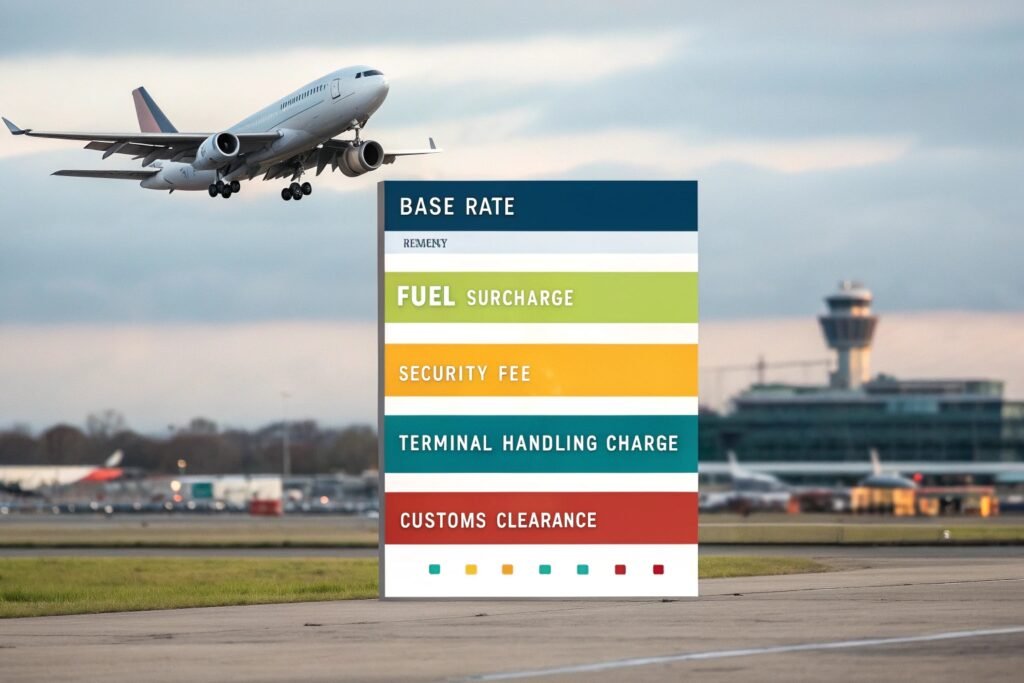 BASE RATE

REMENY

FUEL SURCHARGE

SECURITY FEE

TERMINAL HANDLING CHARGE

CUSTOMS CLEARANCE